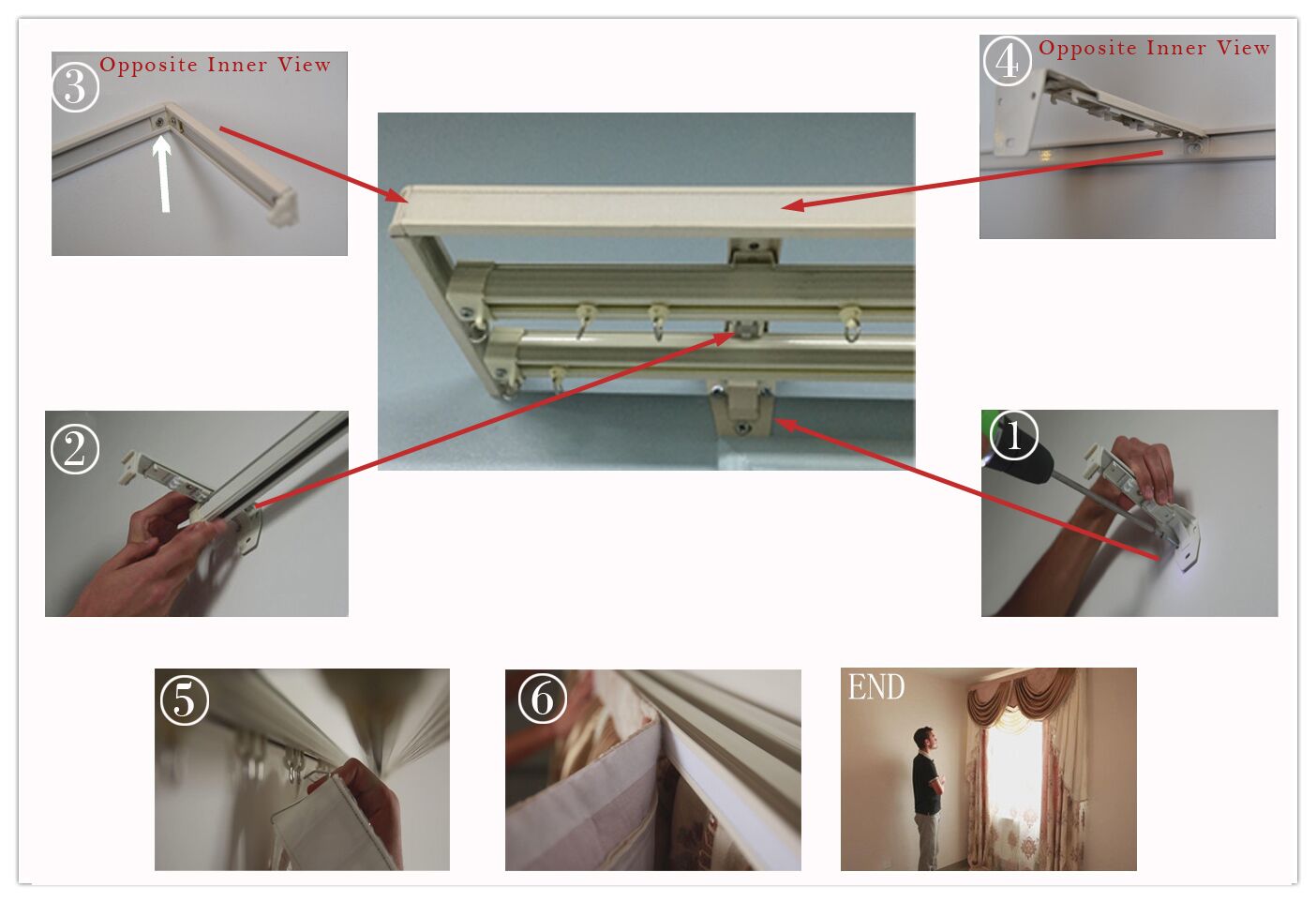 ③ Opposite Inner View

④ Opposite Inner View

②

①

⑤

⑥

END